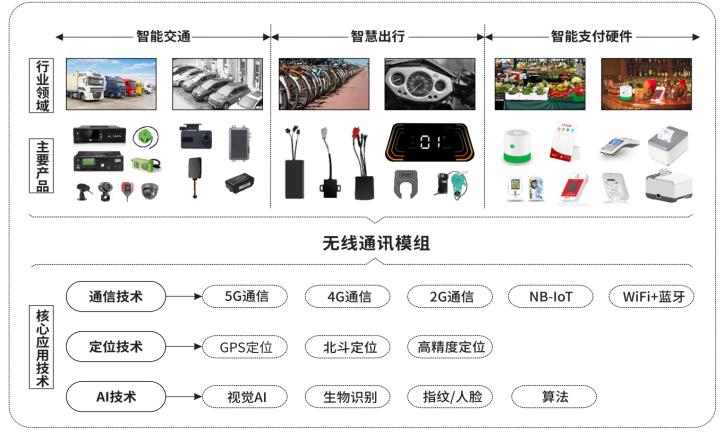 智能交通

智慧出行

智能支付硬件

行业领域

主要产品

无线通讯模组

核心应用技术

通信技术

5G通信

4G通信

2G通信

NB-IoT

WiFi+蓝牙

定位技术

GPS定位

北斗定位

高精度定位

AI技术

视觉AI

生物识别

指纹/人脸

算法